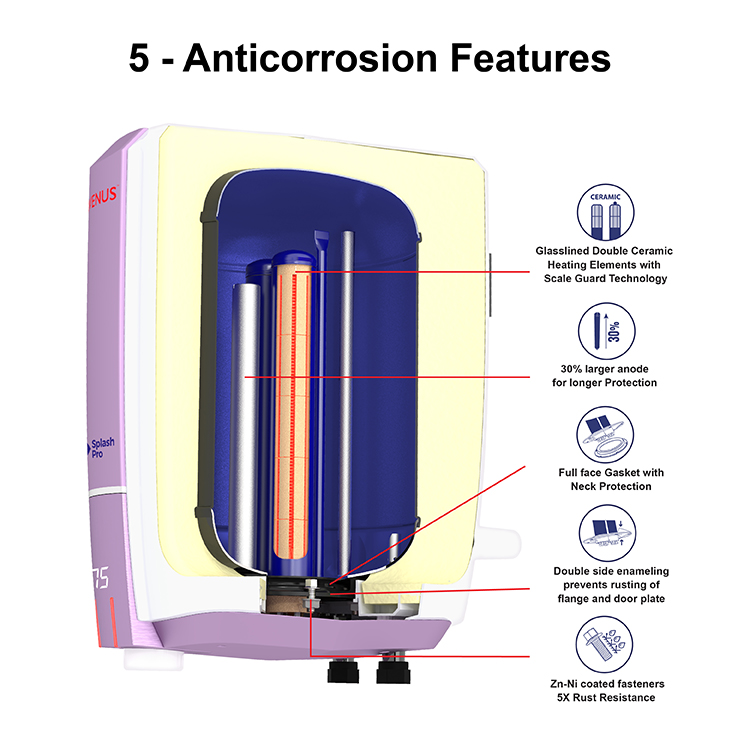 5 - Anticorrosion Features

VENUS

Splash Pro

75

CERAMIC

Glasslined Double Ceramic Heating Elements with Scale Guard Technology

30%

30% larger anode for longer Protection

Full face Gasket with Neck Protection

Double side enameling prevents rusting of flange and door plate

Zn-Ni coated fasteners 5X Rust Resistance