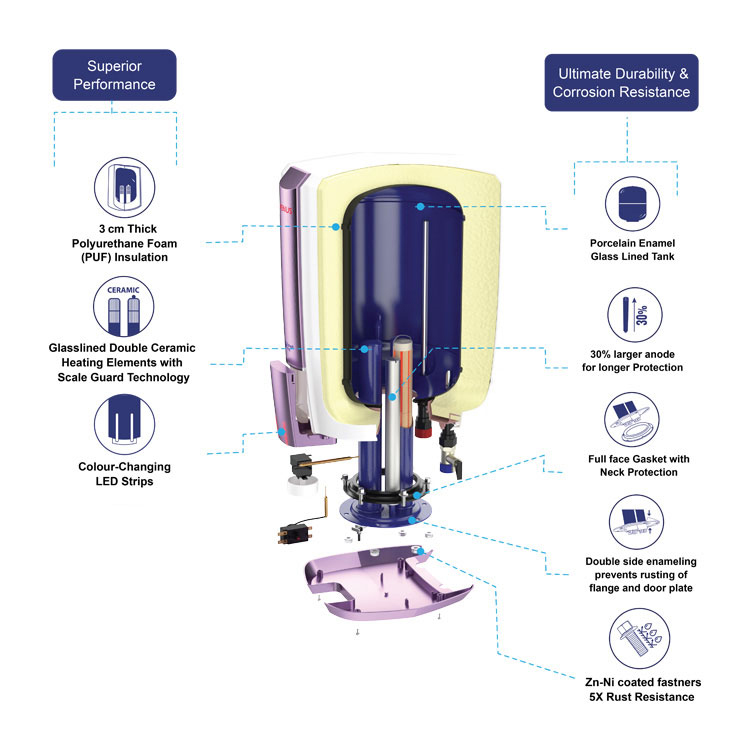 Superior Performance

3 cm Thick Polyurethane Foam (PUF) Insulation

CERAMIC

Glasslined Double Ceramic Heating Elements with Scale Guard Technology

Colour-Changing LED Strips

Ultimate Durability & Corrosion Resistance

Porcelain Enamel Glass Lined Tank

30%

30% larger anode for longer Protection

Full face Gasket with Neck Protection

Double side enameling prevents rusting of flange and door plate

Zn-Ni coated fastners 5X Rust Resistance